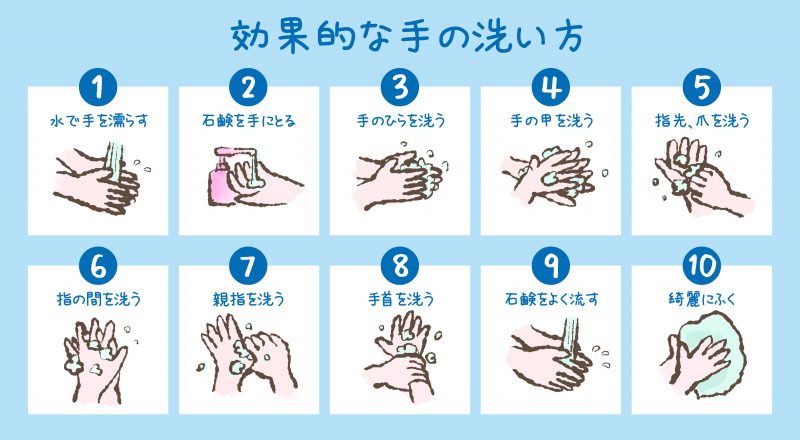 効果的な手の洗い方

1
水で手を濡らす

2
石鹸を手にとる

3
手のひらを洗う

4
手の甲を洗う

5
指先、爪を洗う

6
指の間を洗う

7
親指を洗う

8
手首を洗う

9
石鹸をよく流す

10
綺麗にふく